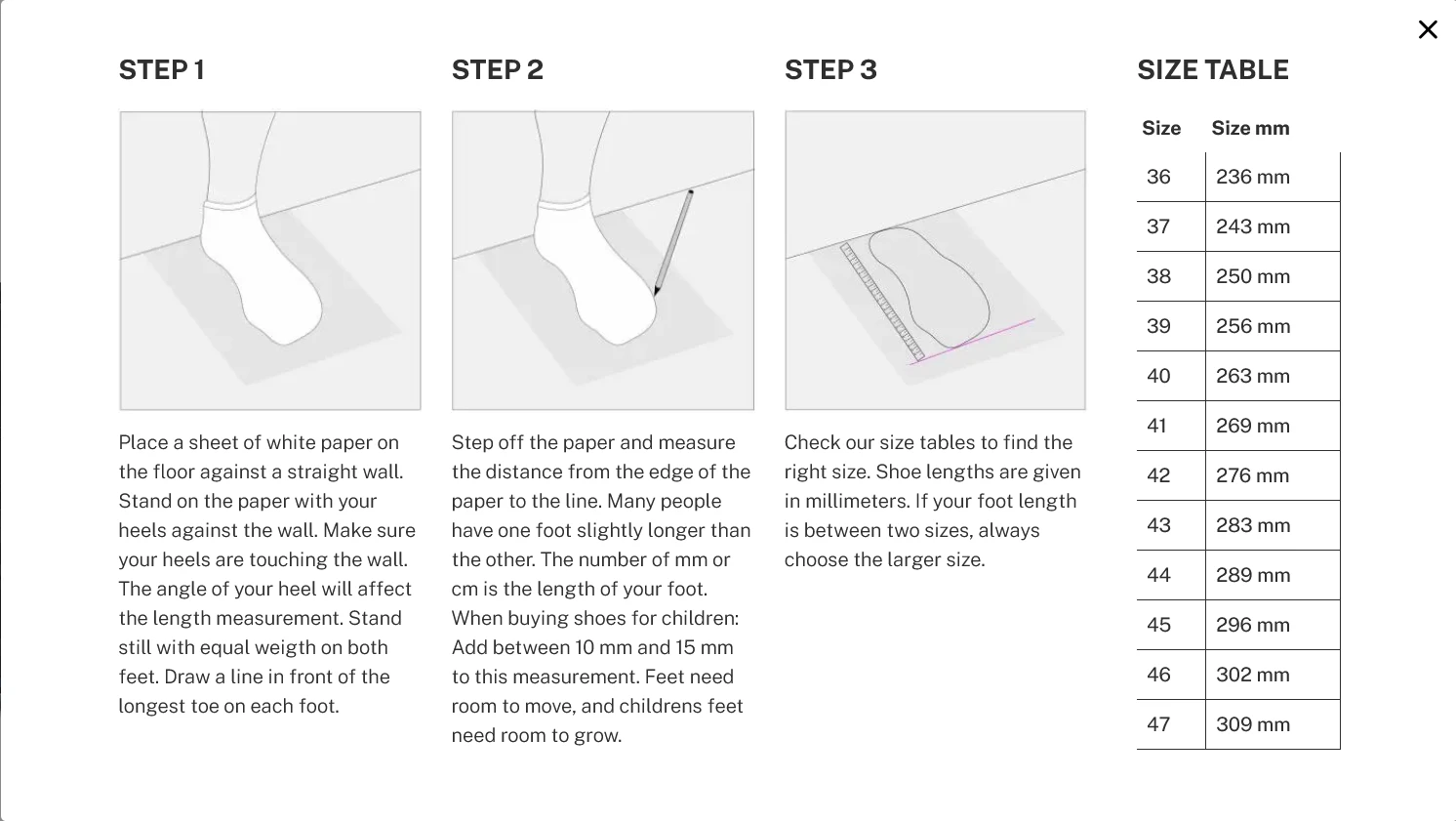 ×

STEP 1

Place a sheet of white paper on the floor against a straight wall. Stand on the paper with your heels against the wall. Make sure your heels are touching the wall. The angle of your heel will affect the length measurement. Stand still with equal weigth on both feet. Draw a line in front of the longest toe on each foot.

STEP 2

Step off the paper and measure the distance from the edge of the paper to the line. Many people have one foot slightly longer than the other. The number of mm or cm is the length of your foot. When buying shoes for children: Add between 10 mm and 15 mm to this measurement. Feet need room to move, and childrens feet need room to grow.

STEP 3

Check our size tables to find the right size. Shoe lengths are given in millimeters. If your foot length is between two sizes, always choose the larger size.

SIZE TABLE

| Size | Size mm |
|---|---|
| 36 | 236 mm |
| 37 | 243 mm |
| 38 | 250 mm |
| 39 | 256 mm |
| 40 | 263 mm |
| 41 | 269 mm |
| 42 | 276 mm |
| 43 | 283 mm |
| 44 | 289 mm |
| 45 | 296 mm |
| 46 | 302 mm |
| 47 | 309 mm |